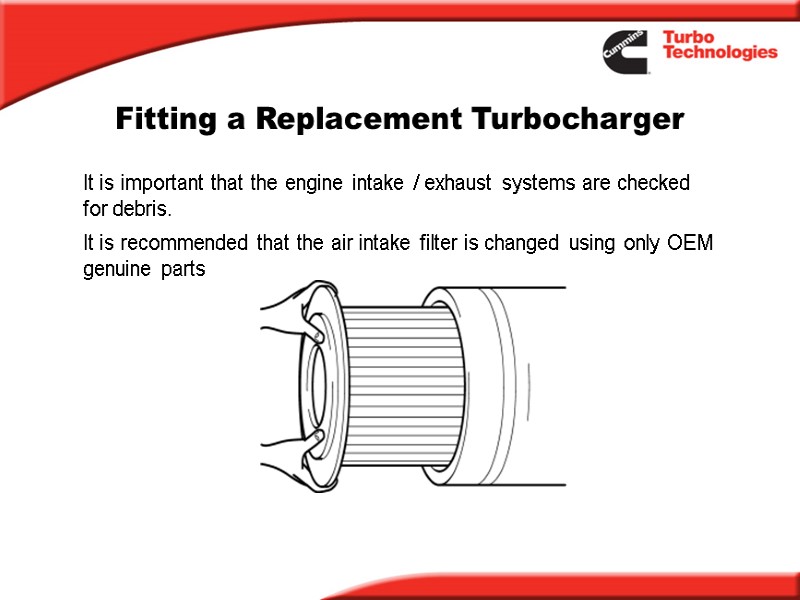 Cummins

Turbo Technologies

Fitting a Replacement Turbocharger

It is important that the engine intake / exhaust systems are checked for debris.

It is recommended that the air intake filter is changed using only OEM genuine parts